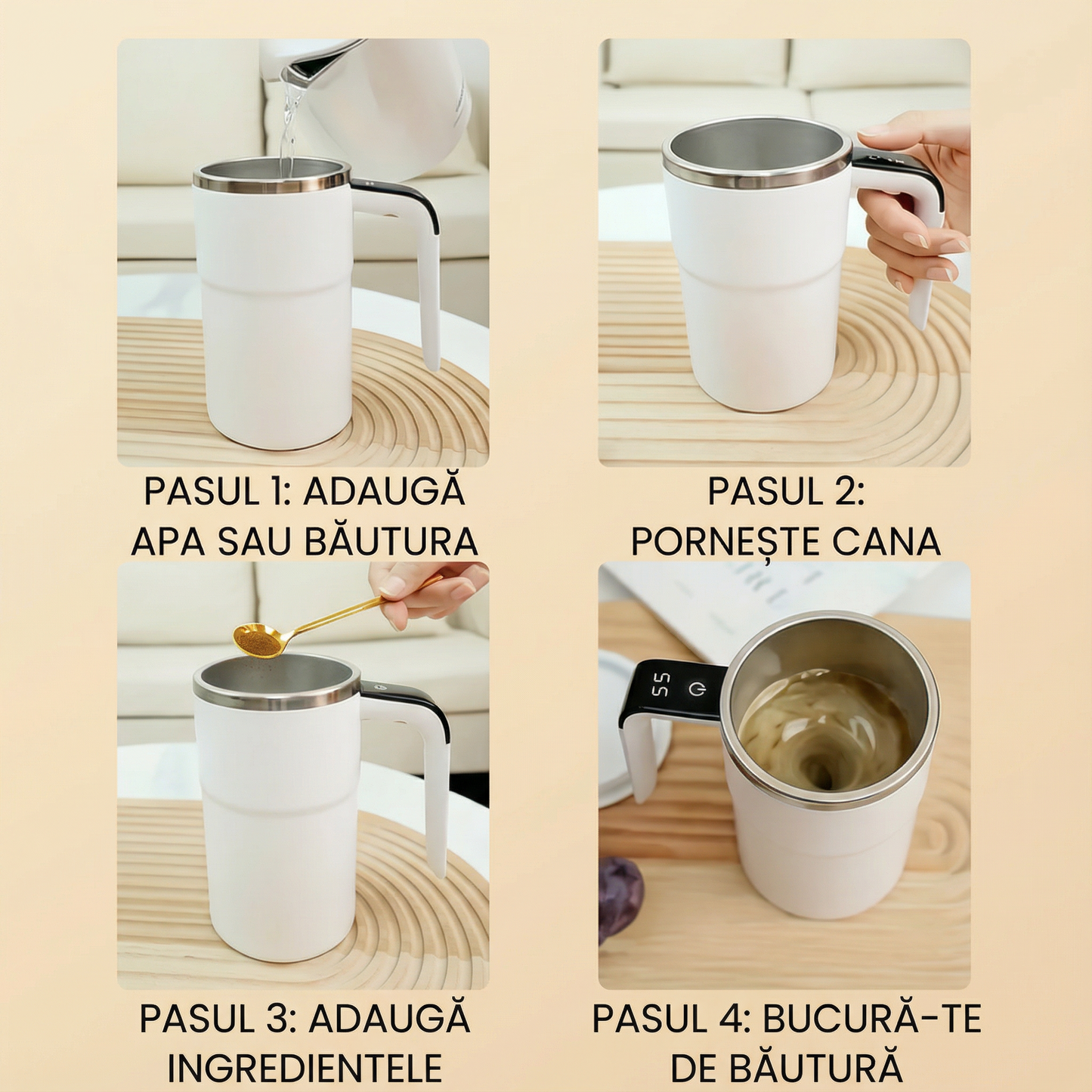 PASUL 1: ADAUGĂ APA SAU BĂUTURA

PASUL 2: PORNEȘTE CANA

PASUL 3: ADAUGĂ INGREDIENTELE

55

PASUL 4: BUCURĂ-TE DE BĂUTURĂ